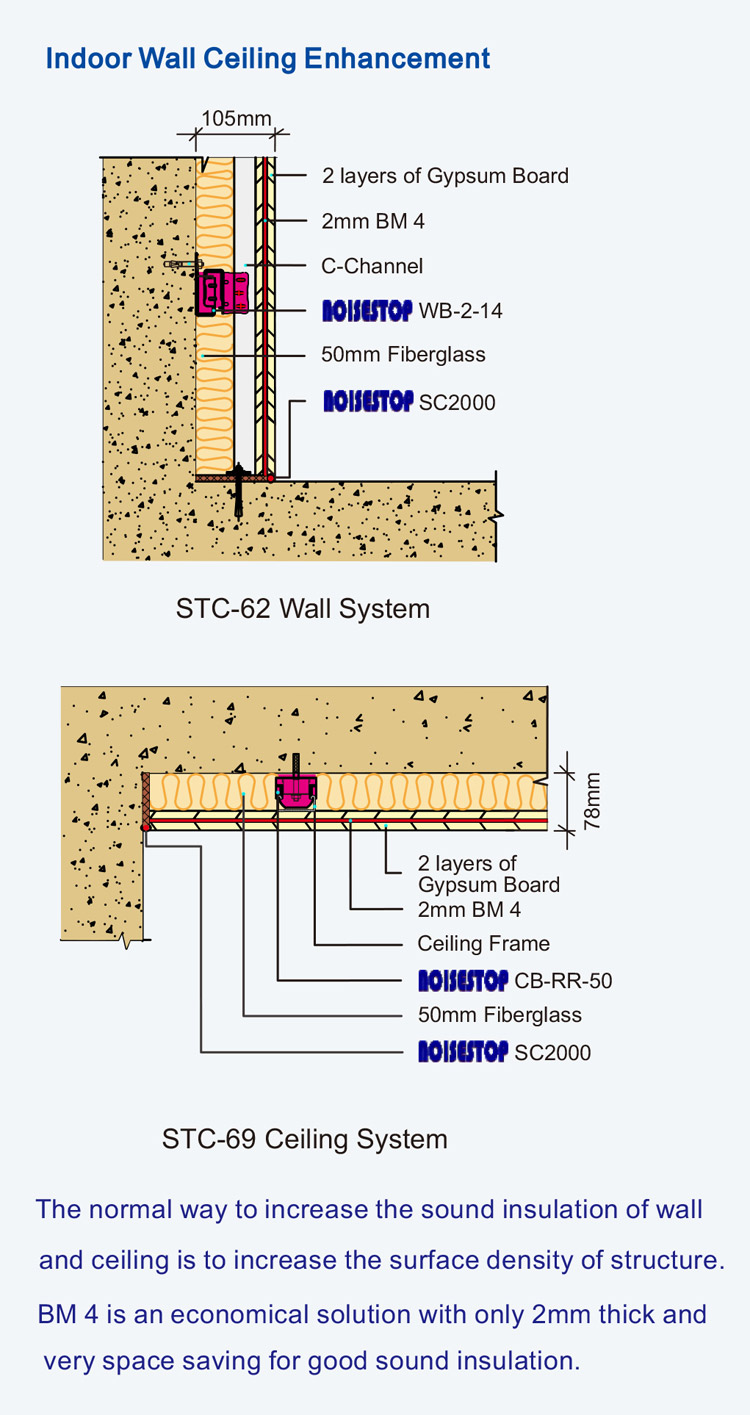 Indoor Wall Ceiling Enhancement

105mm

2 layers of Gypsum Board
2mm BM 4
C-Channel
NOISESTOP WB-2-14
50mm Fiberglass
NOISESTOP SC2000

STC-62 Wall System

78mm

2 layers of Gypsum Board
2mm BM 4
Ceiling Frame
NOISESTOP CB-RR-50
50mm Fiberglass
NOISESTOP SC2000

STC-69 Ceiling System

The normal way to increase the sound insulation of wall and ceiling is to increase the surface density of structure. BM 4 is an economical solution with only 2mm thick and very space saving for good sound insulation.