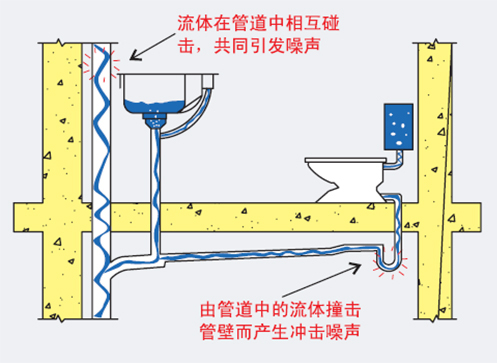 流体在管道中相互碰击，共同引发噪声

由管道中的流体撞击管壁而产生冲击噪声